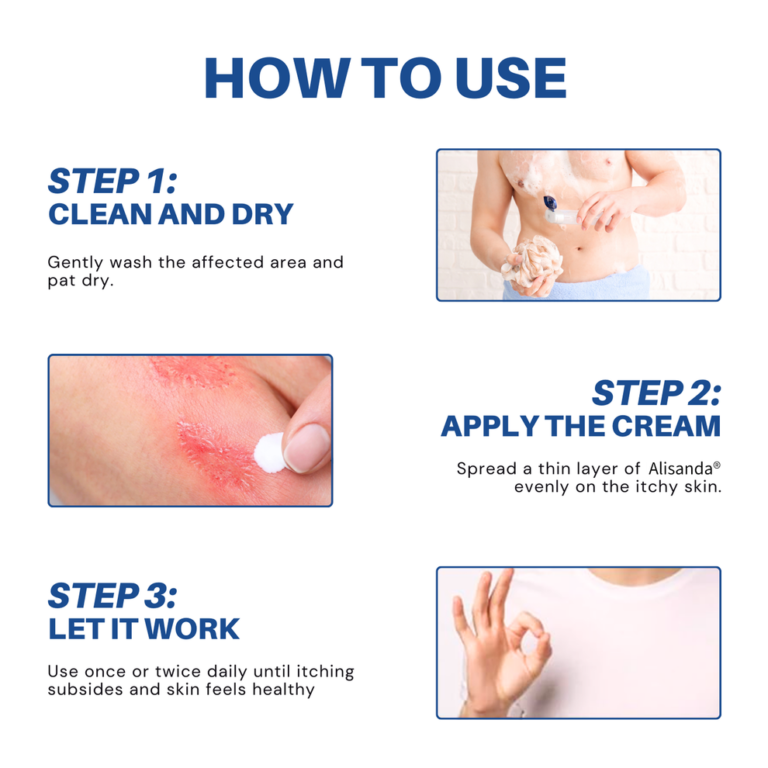 HOW TO USE

STEP 1:
CLEAN AND DRY

Gently wash the affected area and pat dry.

STEP 2:
APPLY THE CREAM

Spread a thin layer of Alisanda® evenly on the itchy skin.

STEP 3:
LET IT WORK

Use once or twice daily until itching subsides and skin feels healthy