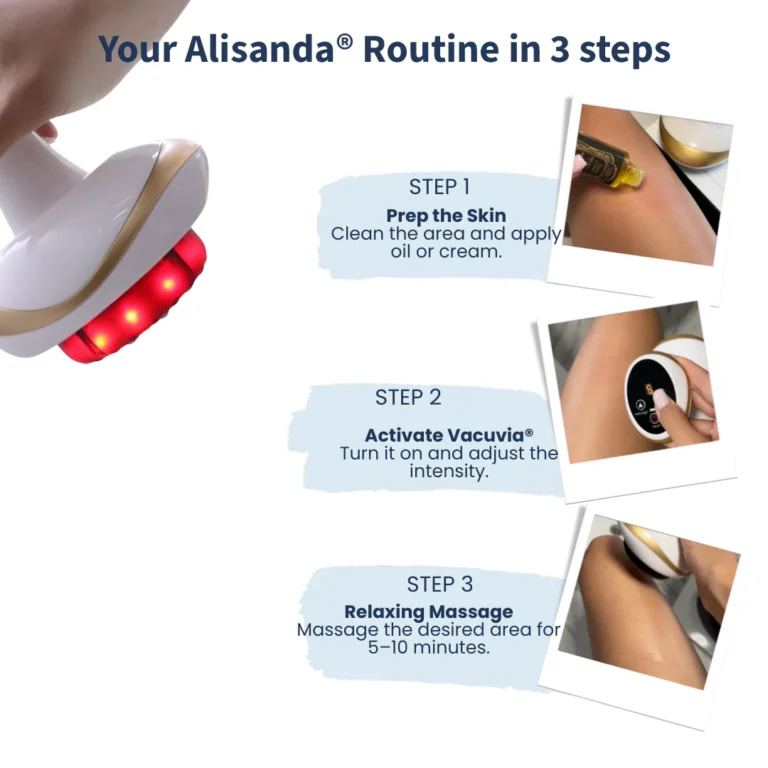 Your Alisanda® Routine in 3 steps

STEP 1

Prep the Skin
Clean the area and apply oil or cream.

STEP 2

Activate Vacuvia®
Turn it on and adjust the intensity.

STEP 3

Relaxing Massage
Massage the desired area for 5–10 minutes.