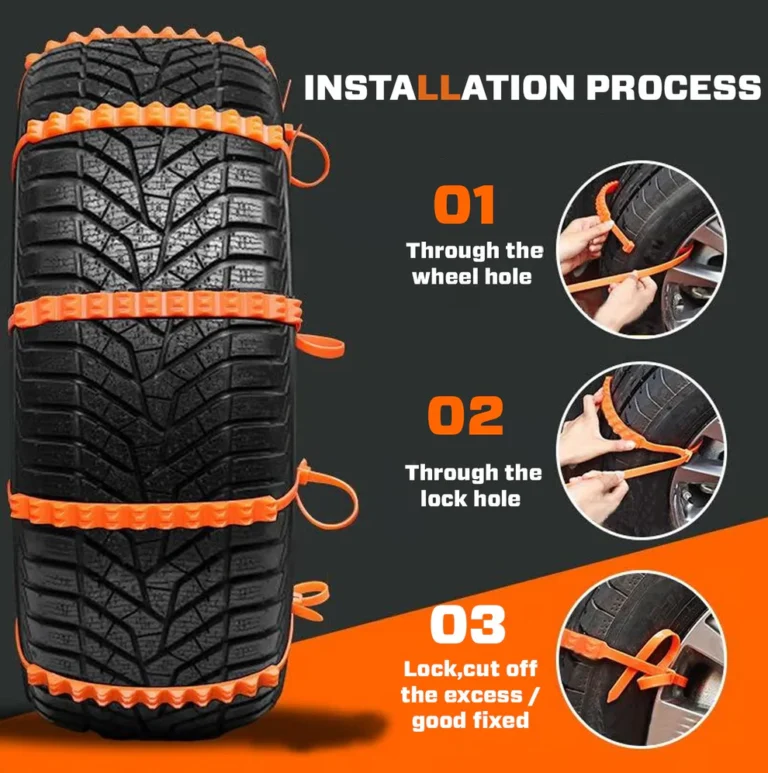 INSTALLATION PROCESS

01

Through the wheel hole

02

Through the lock hole

03

Lock,cut off the excess / good fixed